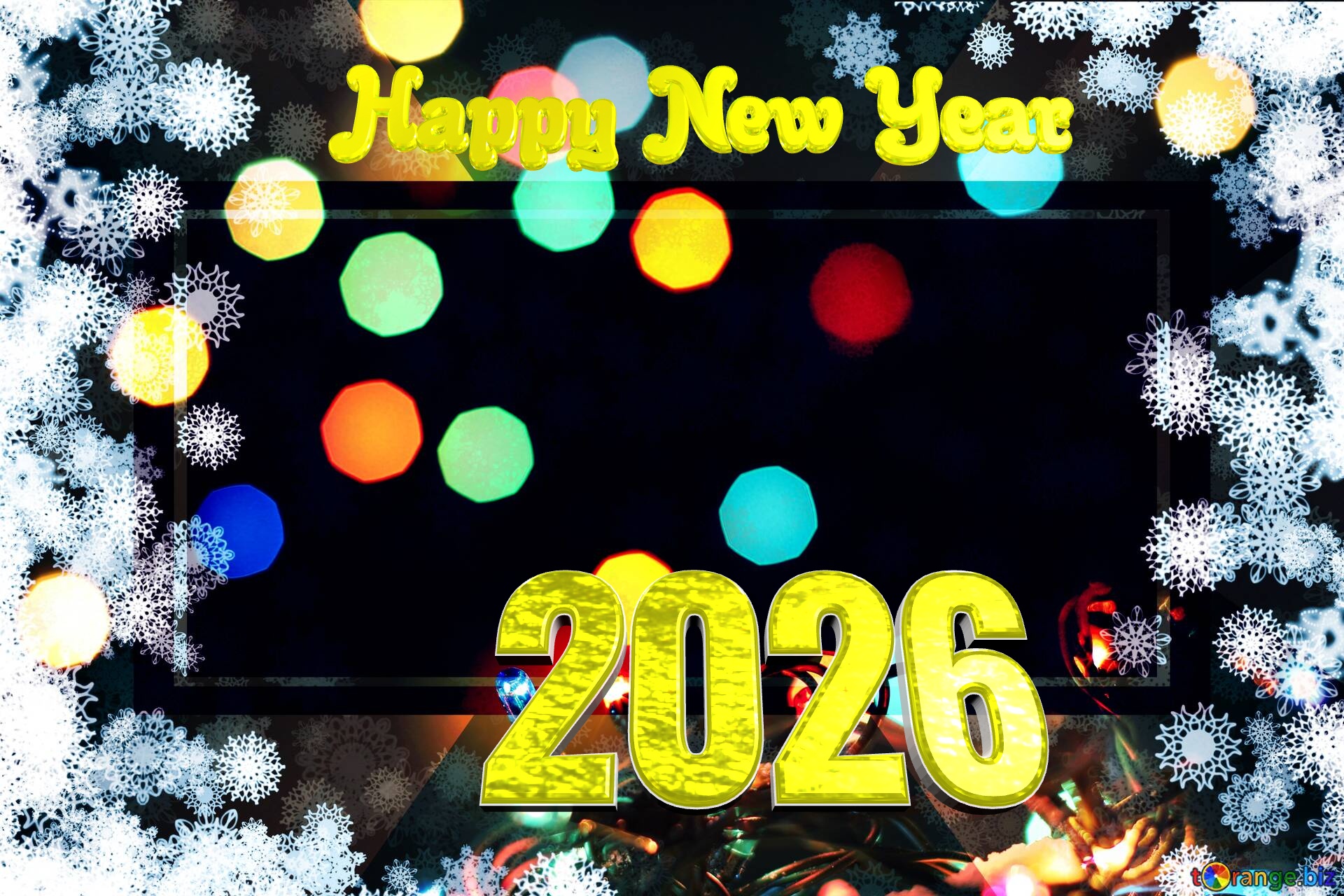 Happy New Year

2026

torange.biz