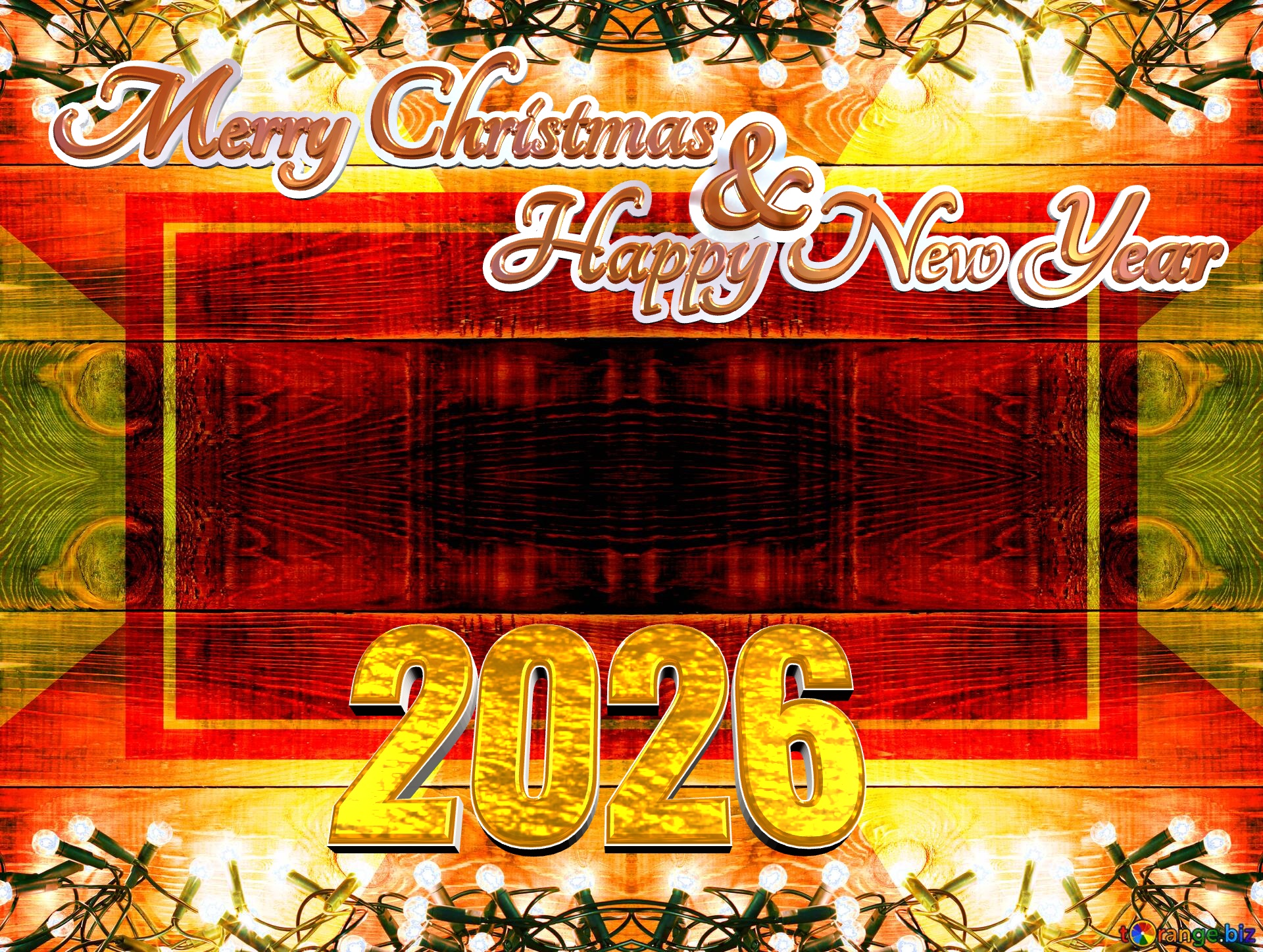 Merry Christmas & Happy New Year

2026

torange.biz