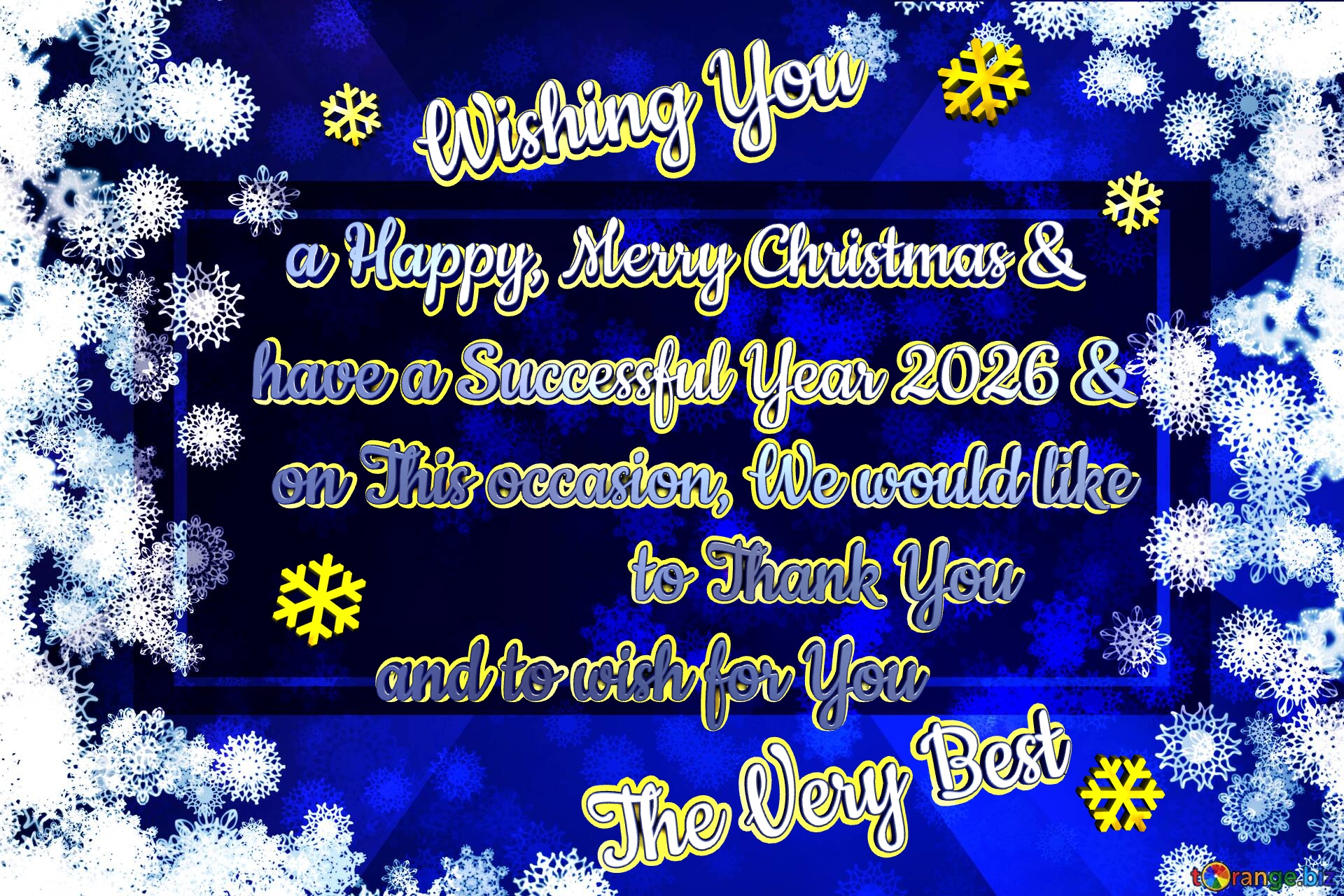 Wishing You

a Happy, Merry Christmas &

have a Successful Year 2026 &

on This occasion, We would like

to Thank You

and to wish for You

The Very Best

torange.biz