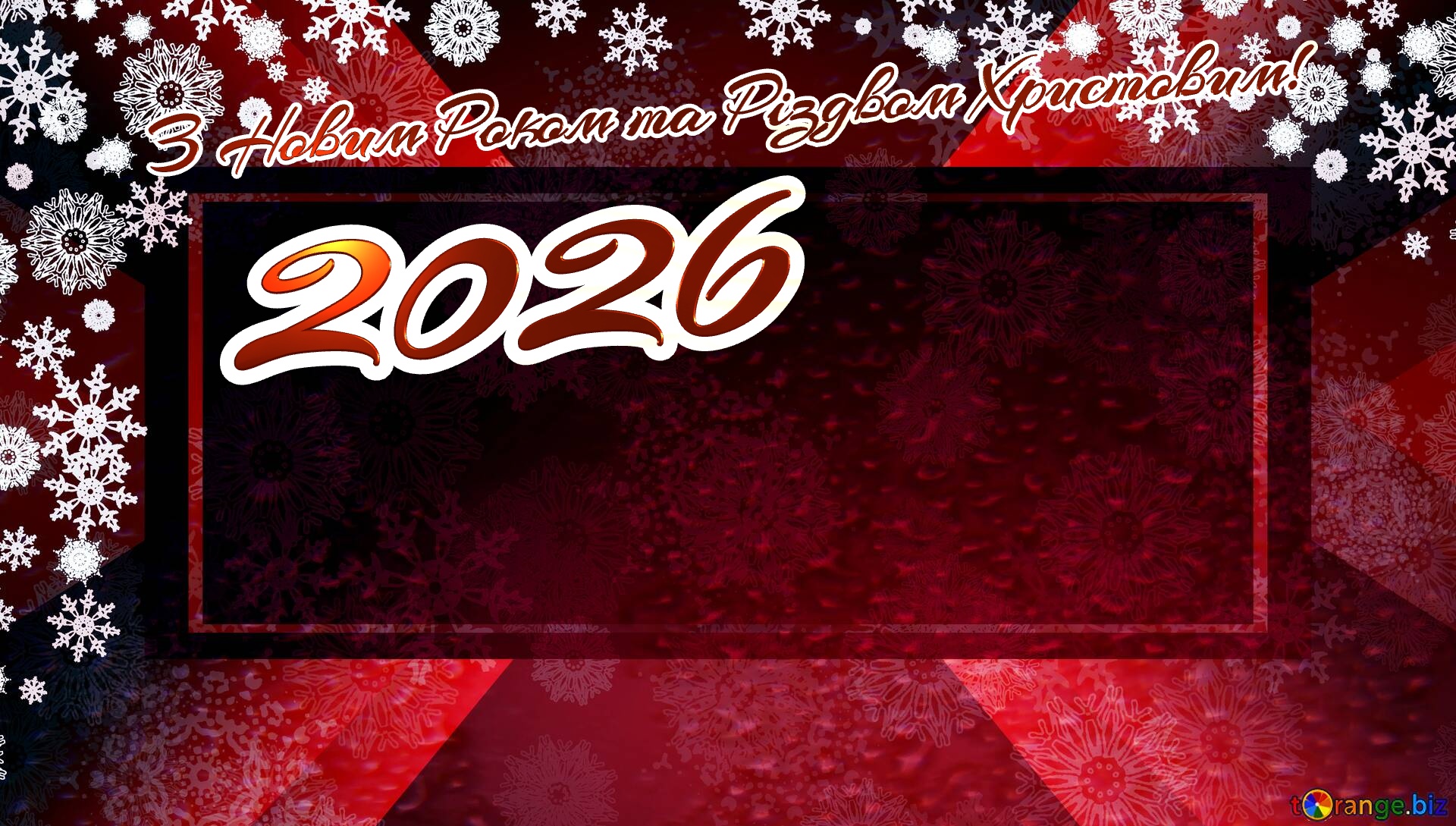 З Новим Роком та Різдвом Христовим!

2026

torange.biz