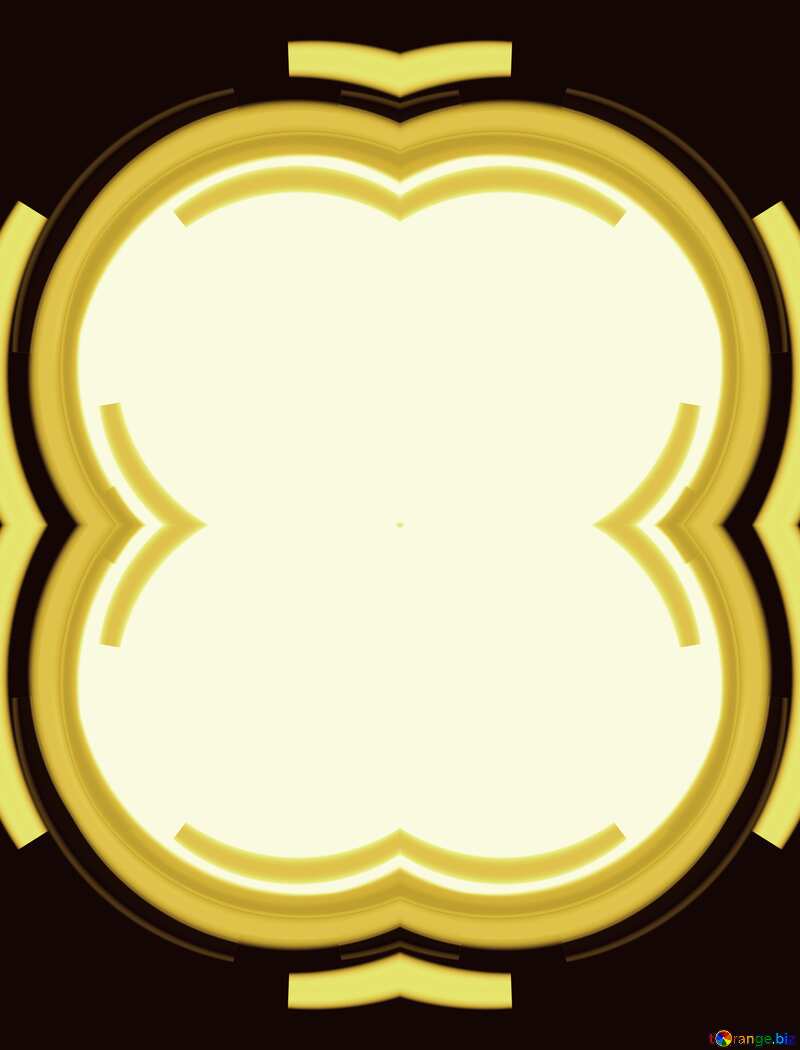 torange.biz