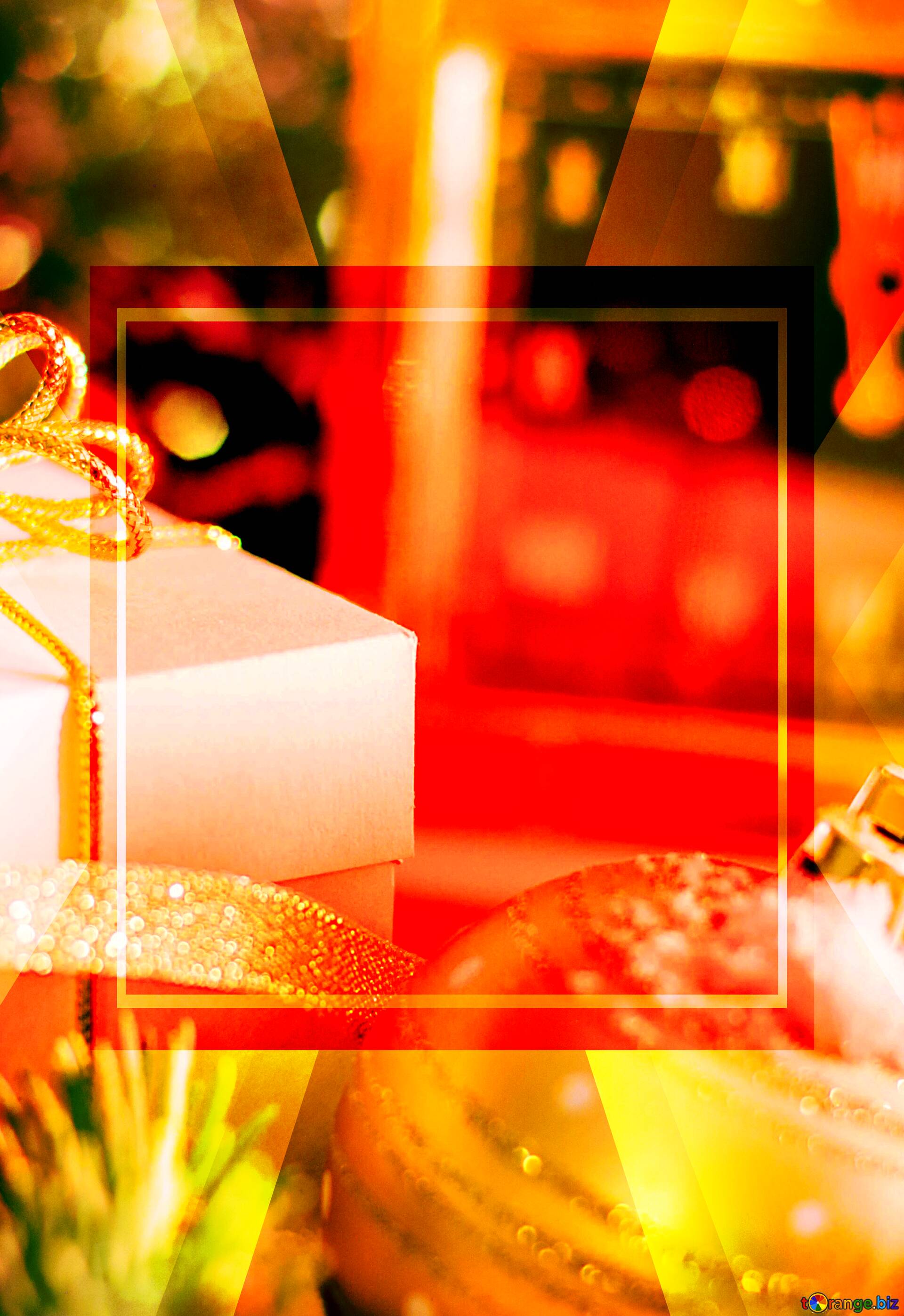 torange.biz