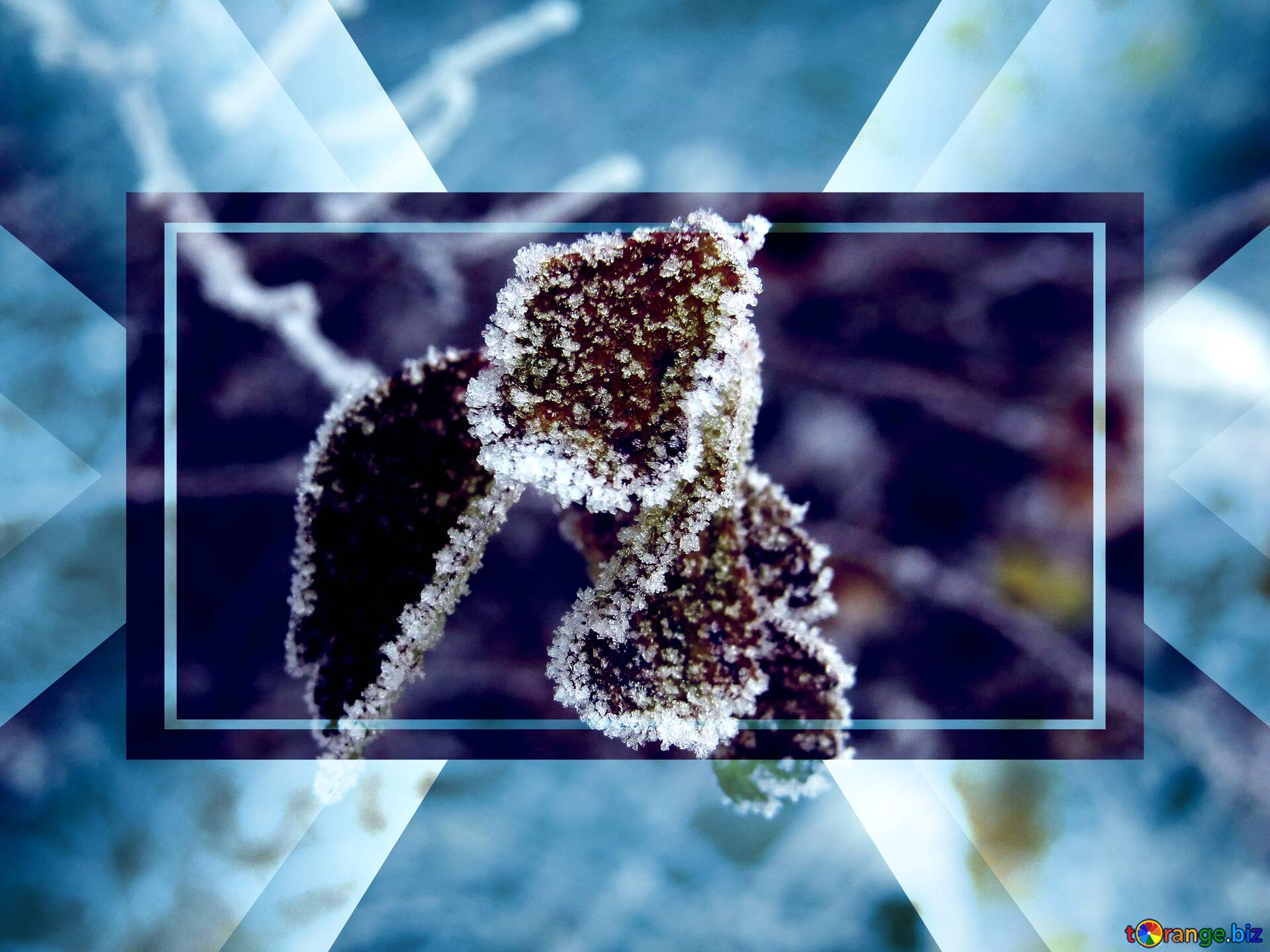 torange.biz