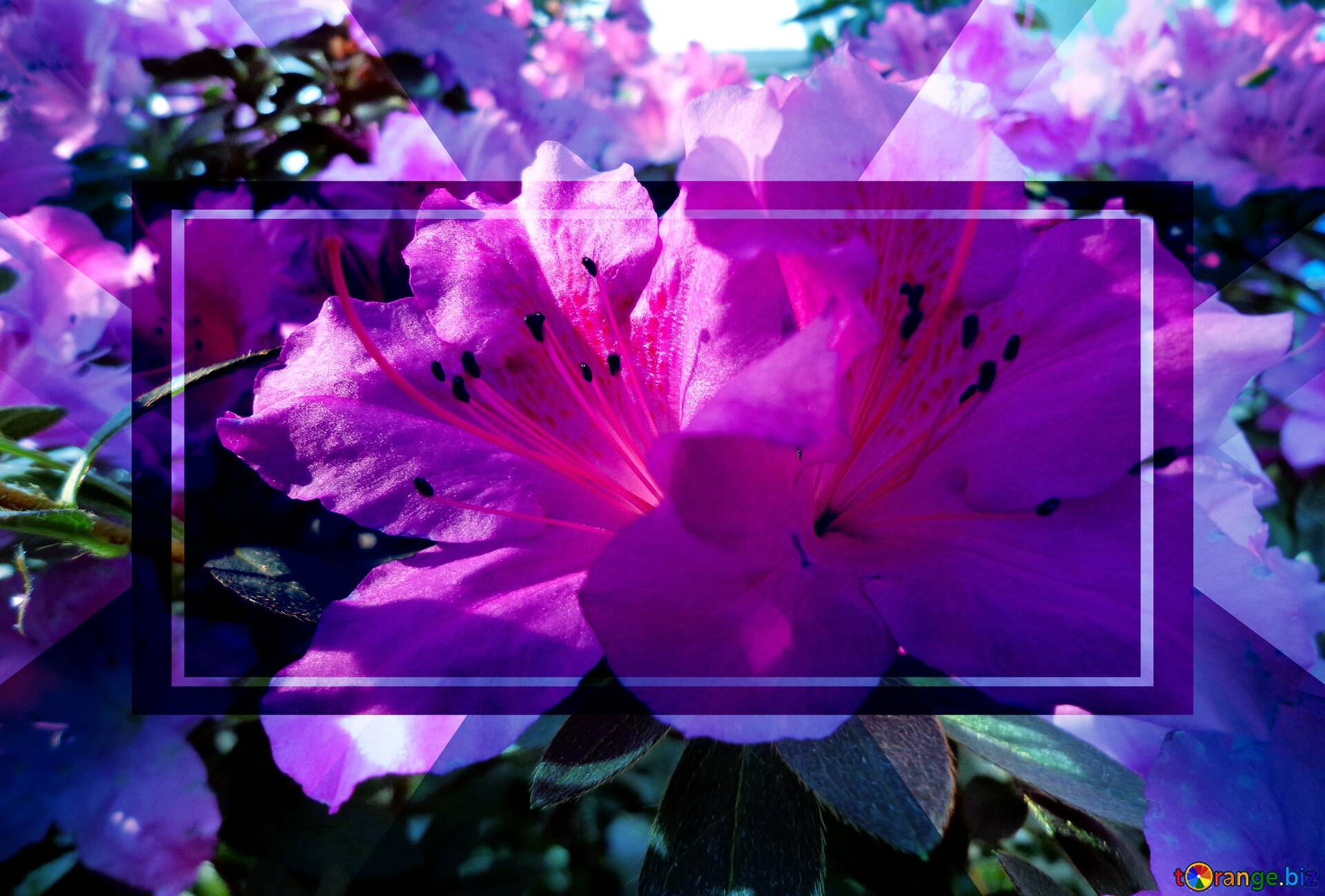 torange.biz