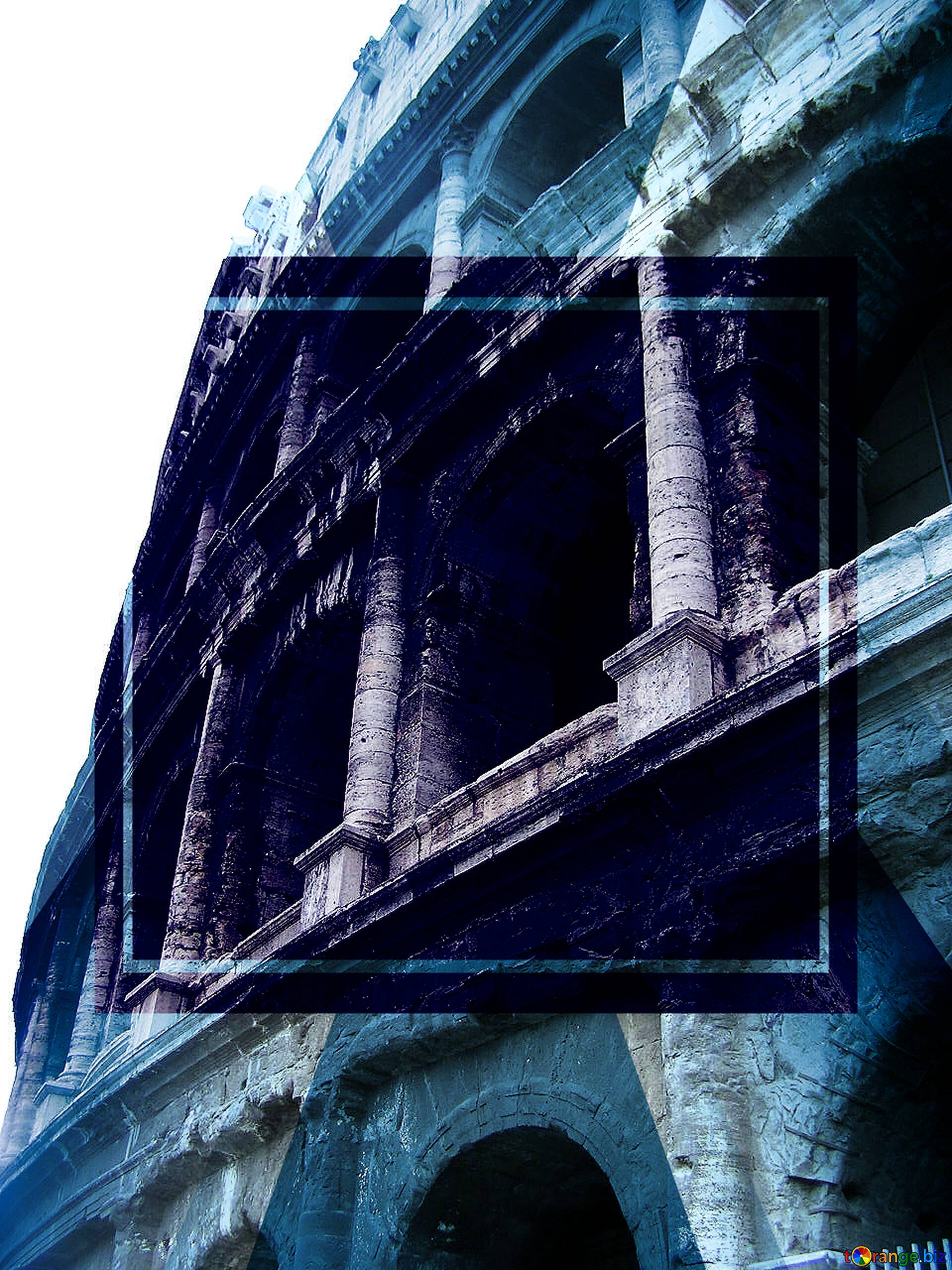 torange.biz