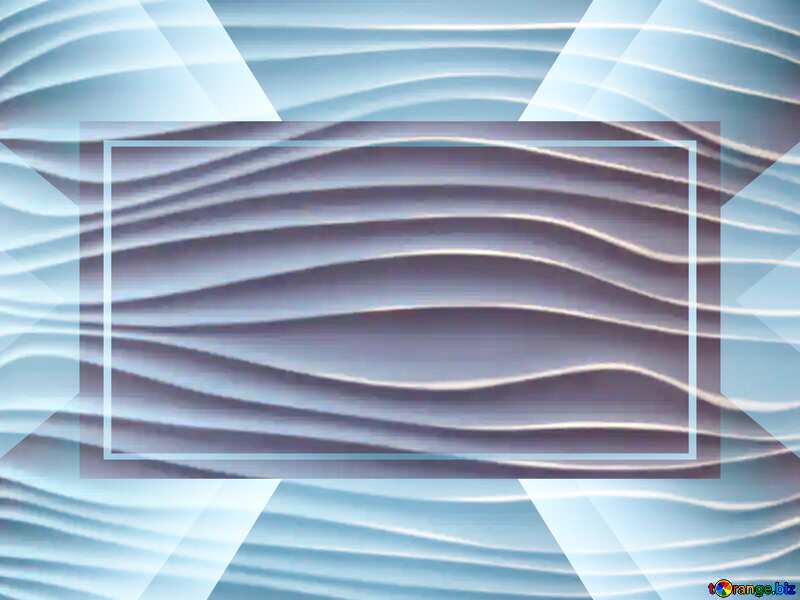 torange.biz