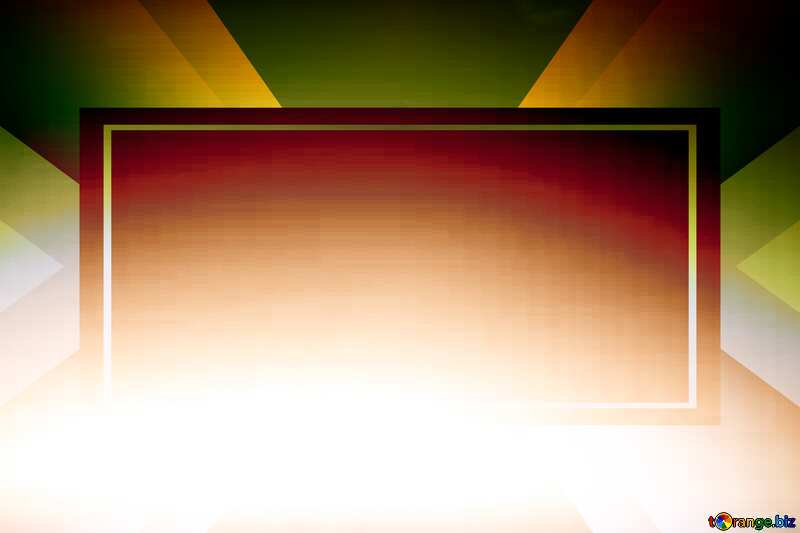 torange.biz