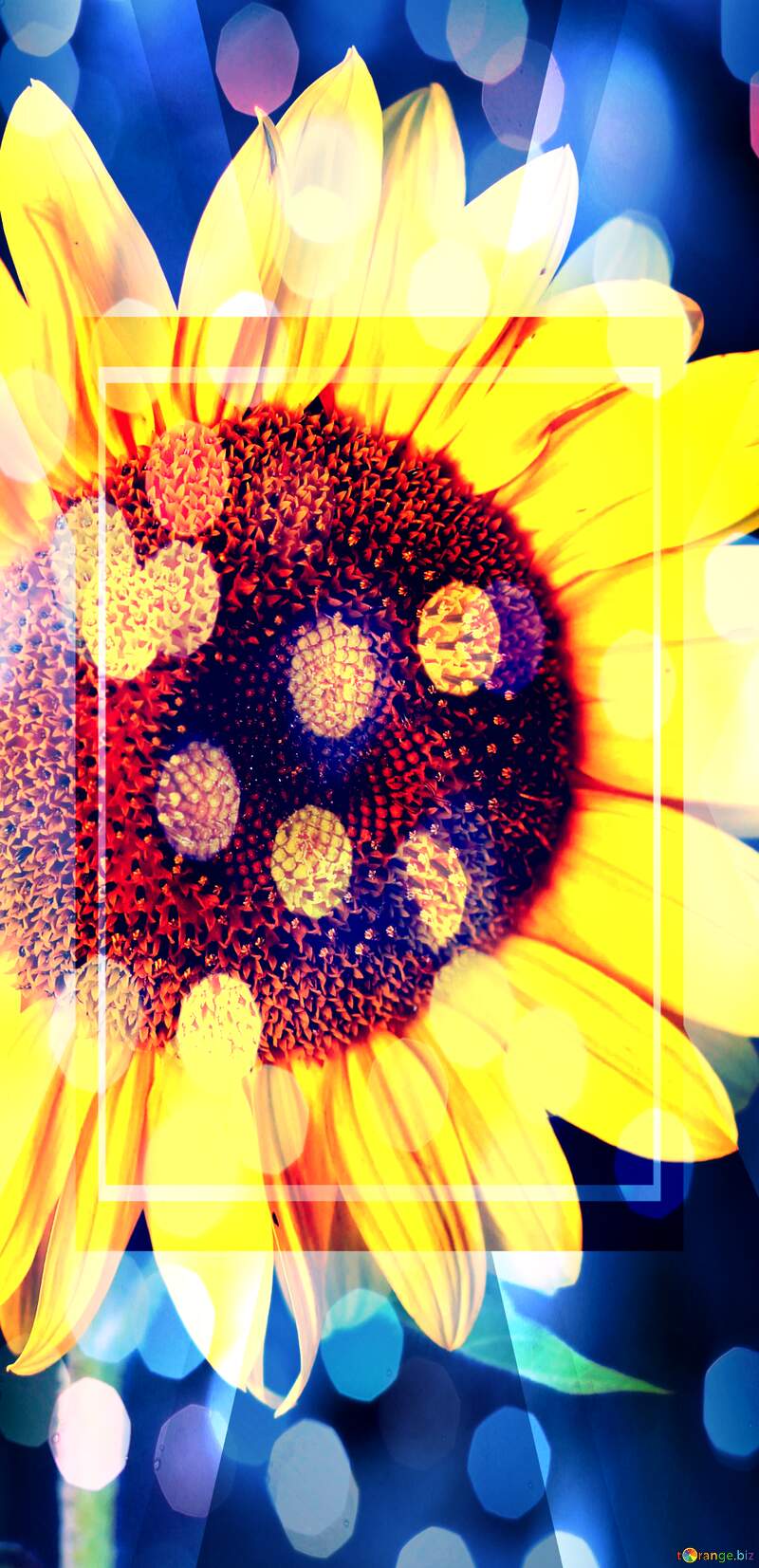 torange.biz